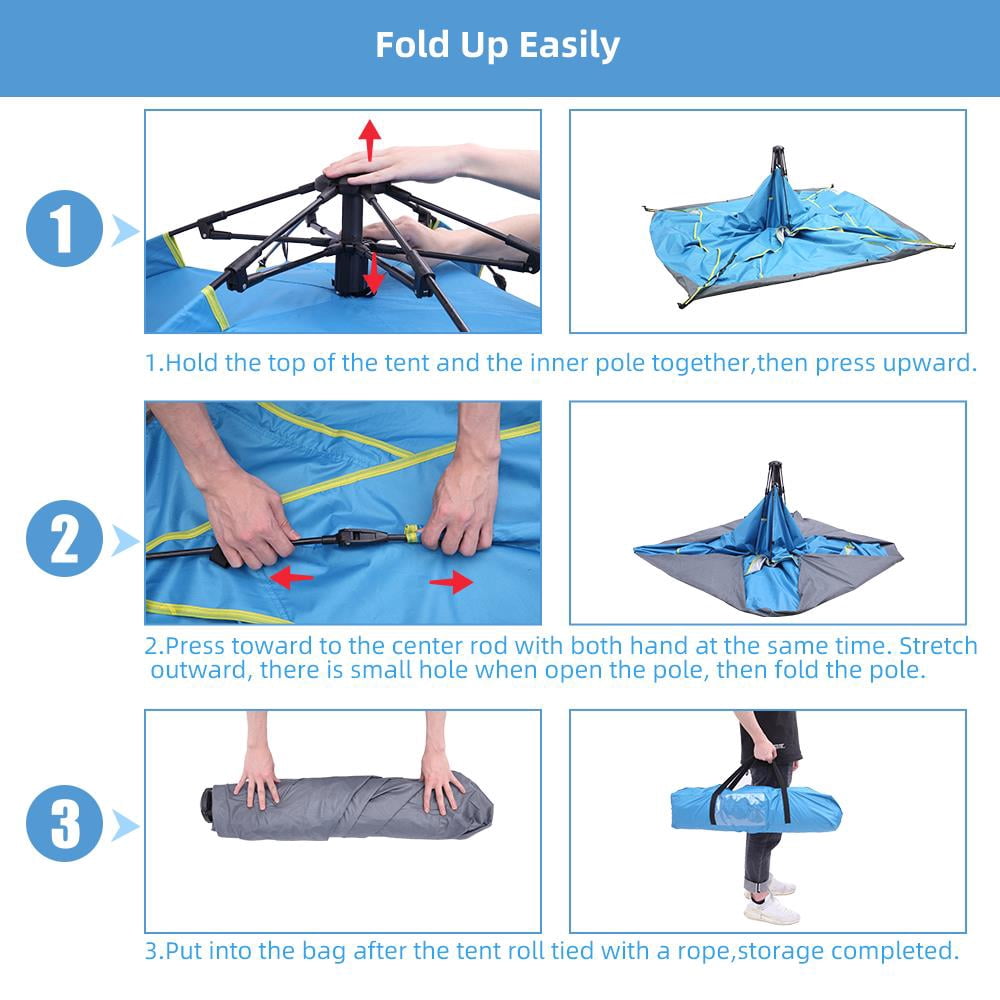 Fold Up Easily

1

1.Hold the top of the tent and the inner pole together,then press upward.

2

2.Press toward to the center rod with both hand at the same time. Stretch outward, there is small hole when open the pole, then fold the pole.

3

3.Put into the bag after the tent roll tied with a rope,storage completed.